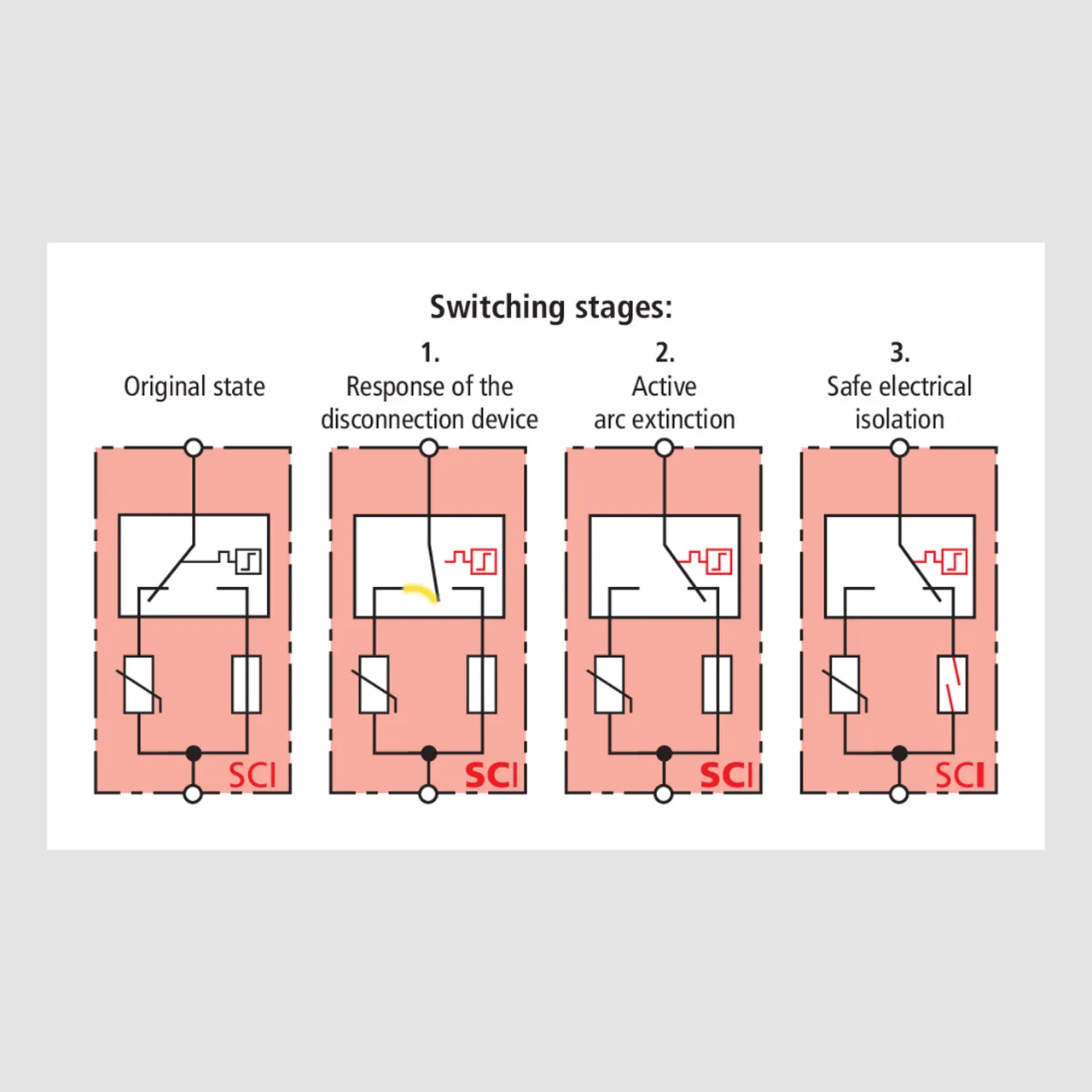 Switching stages:

Original state

1.
Response of the disconnection device

2.
Active arc extinction

3.
Safe electrical isolation

SCI

SCI

SCI

SCI